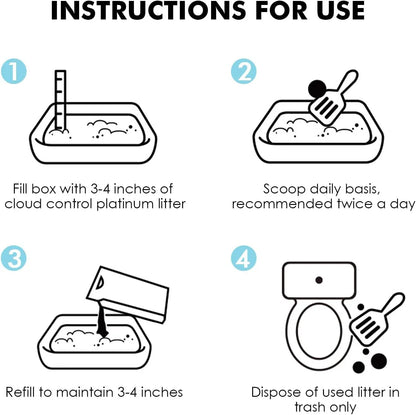 INSTRUCTIONS FOR USE

1

Fill box with 3-4 inches of cloud control platinum litter

2

Scoop daily basis, recommended twice a day

3

Refill to maintain 3-4 inches

4

Dispose of used litter in trash only